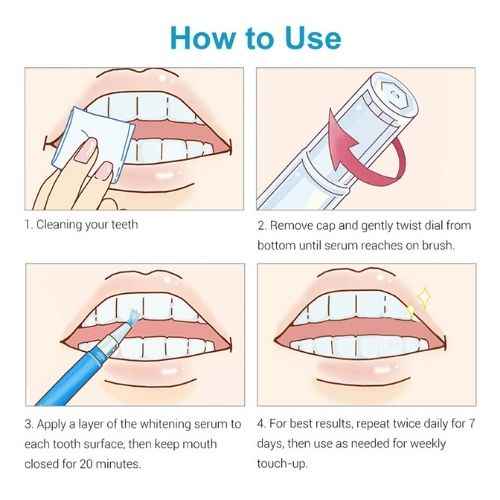 How to Use

1. Cleaning your teeth

2. Remove cap and gently twist dial from bottom until serum reaches on brush.

3. Apply a layer of the whitening serum to each tooth surface, then keep mouth closed for 20 minutes.

4. For best results, repeat twice daily for 7 days, then use as needed for weekly touch-up.